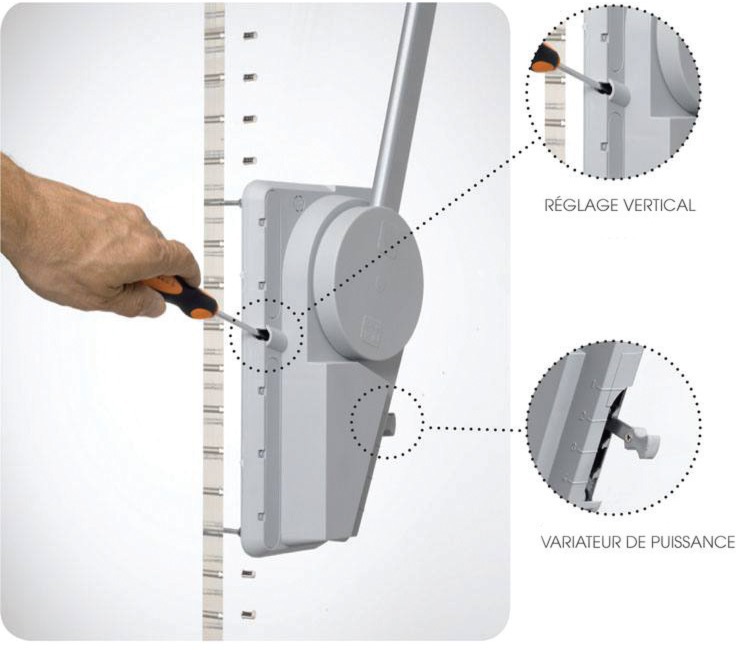 RÉGLAGE VERTICAL

VARIATEUR DE PUISSANCE