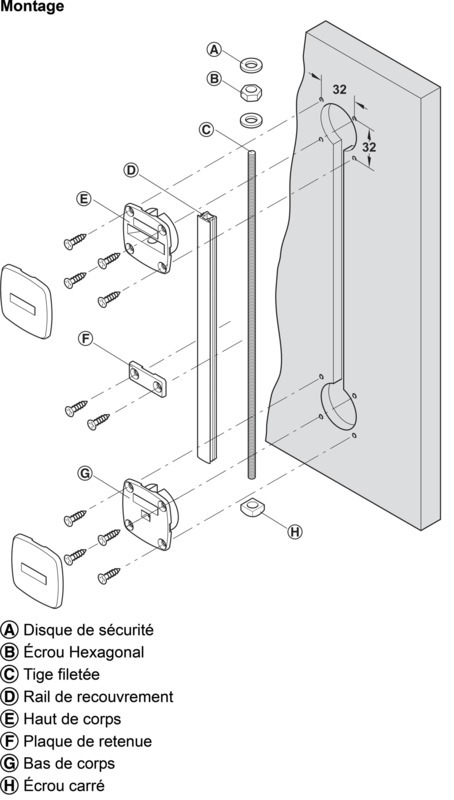 Montage

A
B
C
D
E
F
G
H
32
32

A Disque de sécurité
B Écrou Hexagonal
C Tige filetée
D Rail de recouvrement
E Haut de corps
F Plaque de retenue
G Bas de corps
H Écrou carré