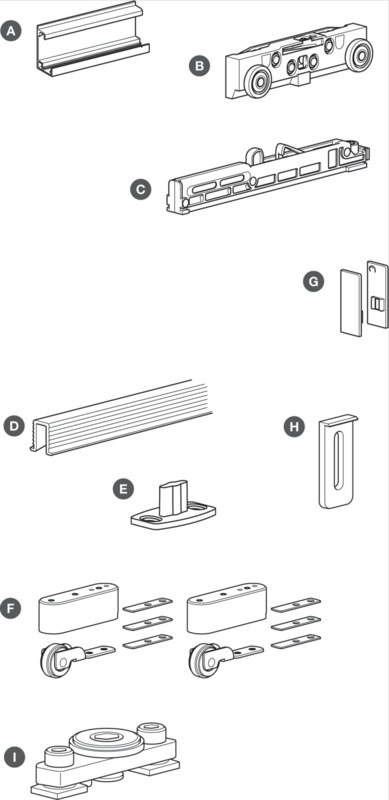 A
B
C
G
D
H
E
F
I