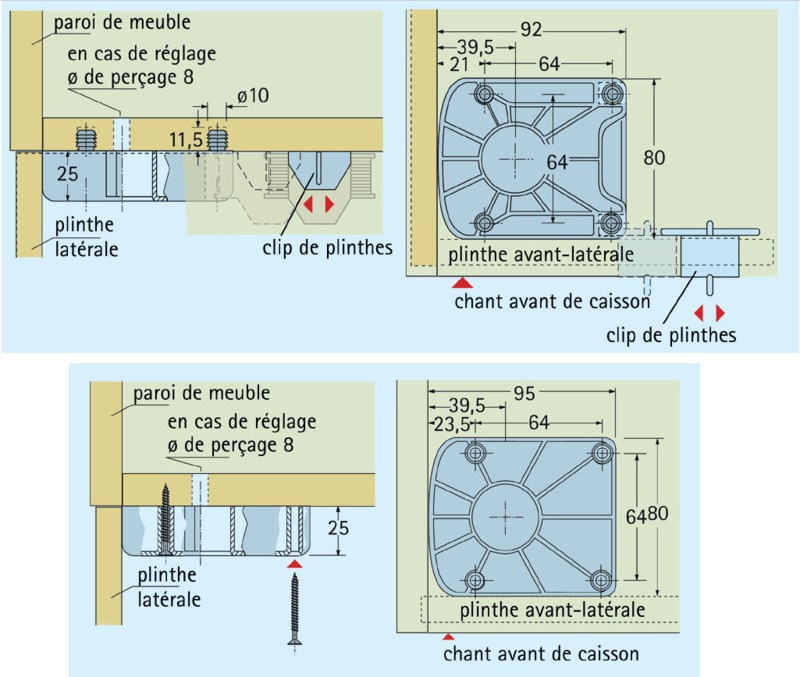 paroi de meuble

en cas de réglage
ø de perçage 8

ø10

11,5

25

plinthe
latérale

clip de plinthes

92

39,5

21

64

64

80

plinthe avant-latérale

chant avant de caisson

clip de plinthes

paroi de meuble

en cas de réglage
ø de perçage 8

25

plinthe
latérale

95

39,5

23,5

64

64

80

plinthe avant-latérale

chant avant de caisson