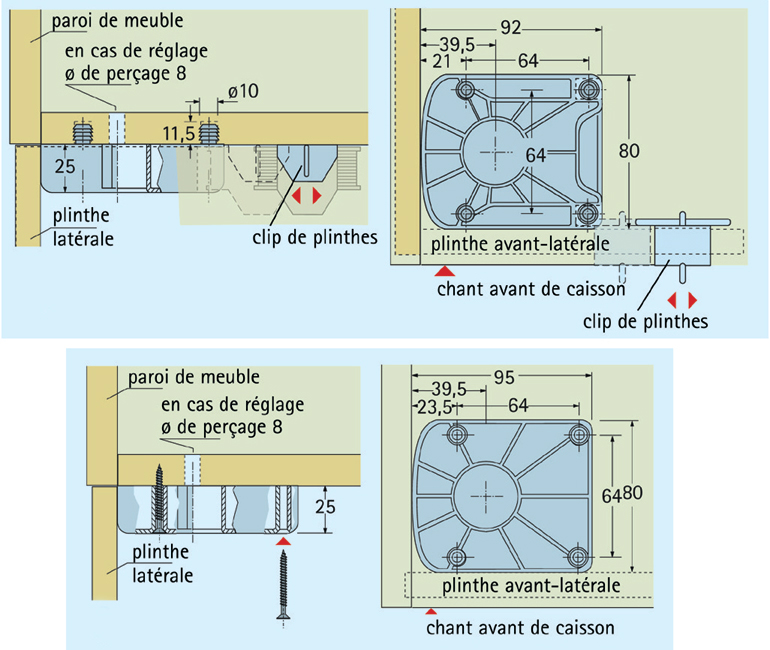 paroi de meuble
en cas de réglage
ø de perçage 8
ø10
11,5
25
plinthe
latérale
clip de plinthes

92
39,5
21
64
64
80
plinthe avant-latérale
chant avant de caisson
clip de plinthes

paroi de meuble
en cas de réglage
ø de perçage 8
25
plinthe
latérale

95
39,5
23,5
64
64
80
plinthe avant-latérale
chant avant de caisson