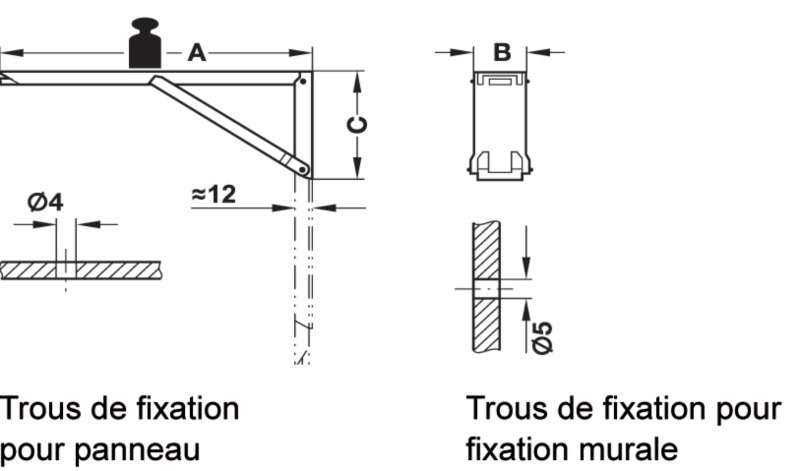 A
B
C
≈12
Ø4
Ø5

Trous de fixation pour panneau

Trous de fixation pour fixation murale