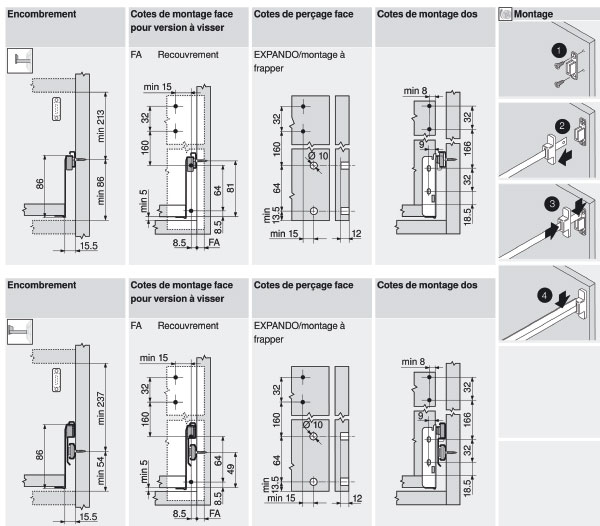 Encombrement

min 213
86
min 86
15.5

Cotes de montage face pour version à visser

FA Recouvrement

min 15
32
160
min 5
64
81
8.5
8.5
FA

Cotes de perçage face

EXPANDO/montage à frapper

32
160
Ø 10
64
min 13.5
min 15
12

Cotes de montage dos

min 8
32
9
166
32
18.5

Montage

1
2
3
4

Encombrement

min 237
86
min 54
15.5

Cotes de montage face pour version à visser

FA Recouvrement

min 15
32
160
min 5
64
49
8.5
8.5
FA

Cotes de perçage face

EXPANDO/montage à frapper

32
160
Ø 10
64
min 13.5
min 15
12

Cotes de montage dos

min 8
32
9
166
32
18.5