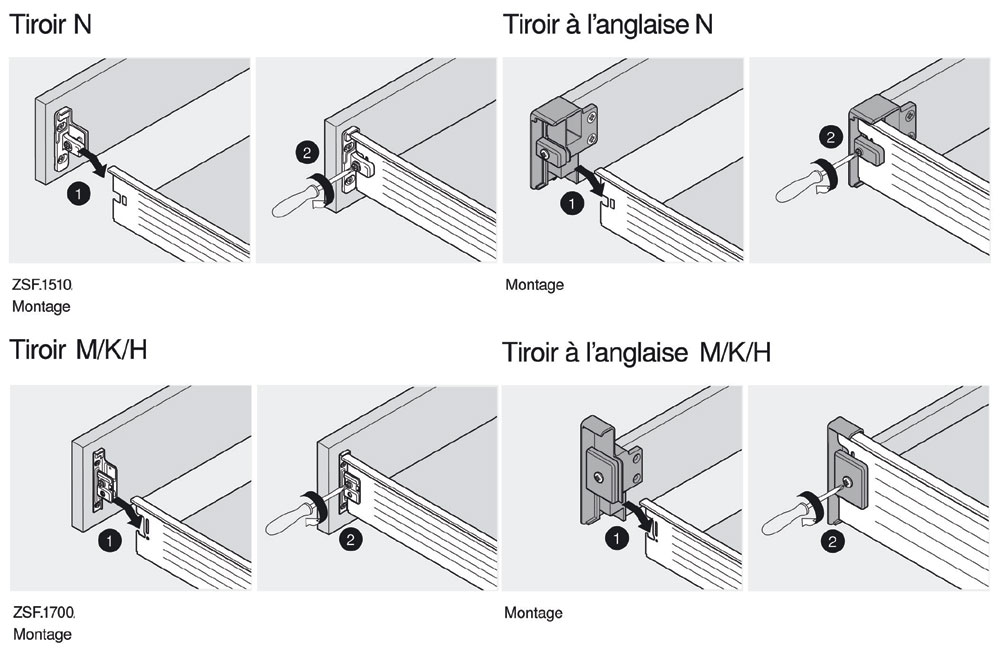 Tiroir N

1

2

ZSF.1510.
Montage

Tiroir à l'anglaise N

1

2

Montage

Tiroir M/K/H

1

2

ZSF.1700.
Montage

Tiroir à l'anglaise M/K/H

1

2

Montage