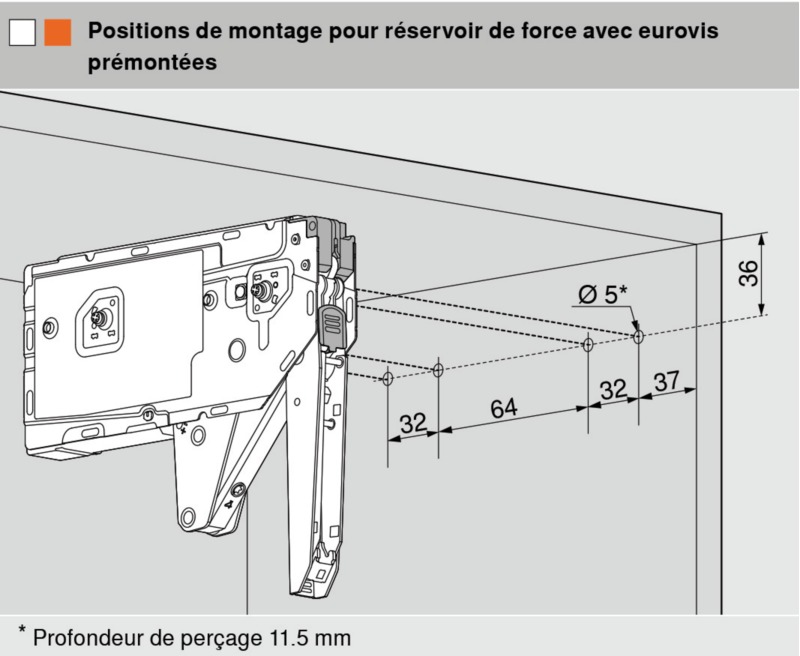 Positions de montage pour réservoir de force avec eurovis prémontées

36

Ø 5*

32

64

32

37

* Profondeur de perçage 11.5 mm