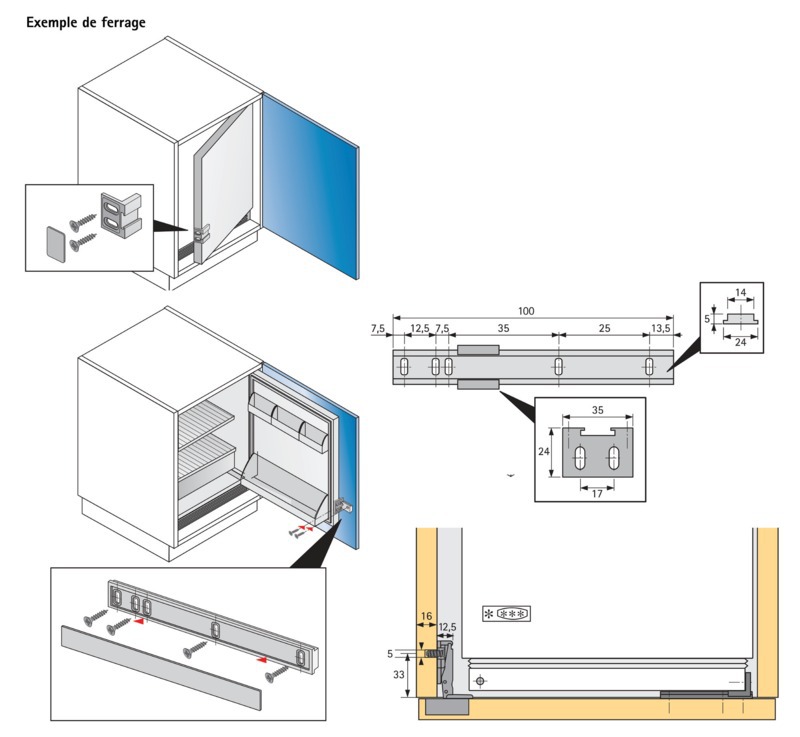 Exemple de ferrage

100
7,5
12,5
7,5
35
25
13,5

14
5
24

35
24
17

16
12,5
5
33