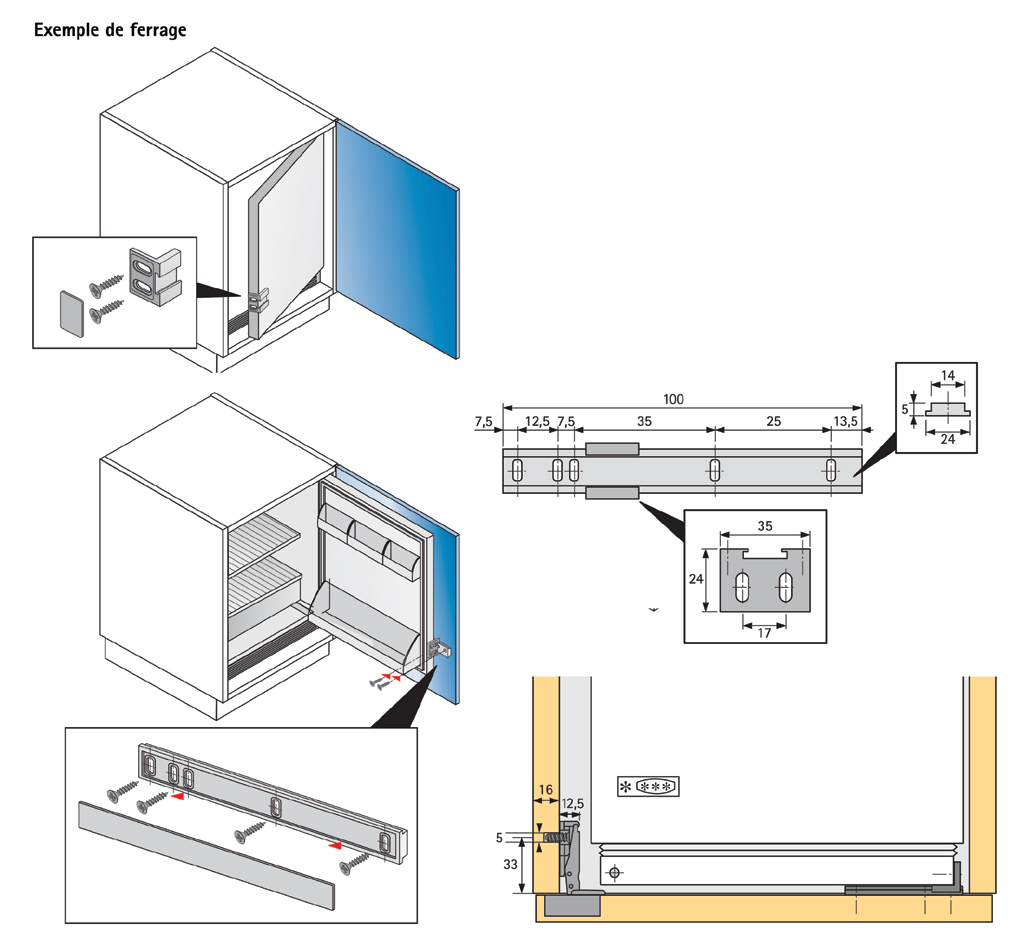 Exemple de ferrage

100
7,5
12,5
7,5
35
25
13,5

14
5
24

35
24
17

16
12,5
5
33
*
***