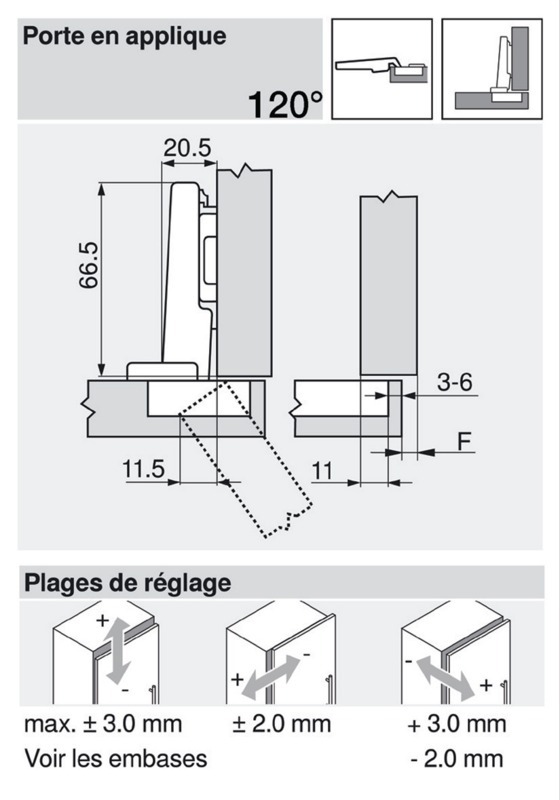 Porte en applique

120°

20.5

66.5

3-6

F

11.5

11

Plages de réglage

+

-

+

-

-

+

max. ± 3.0 mm

Voir les embases

± 2.0 mm

+ 3.0 mm

- 2.0 mm