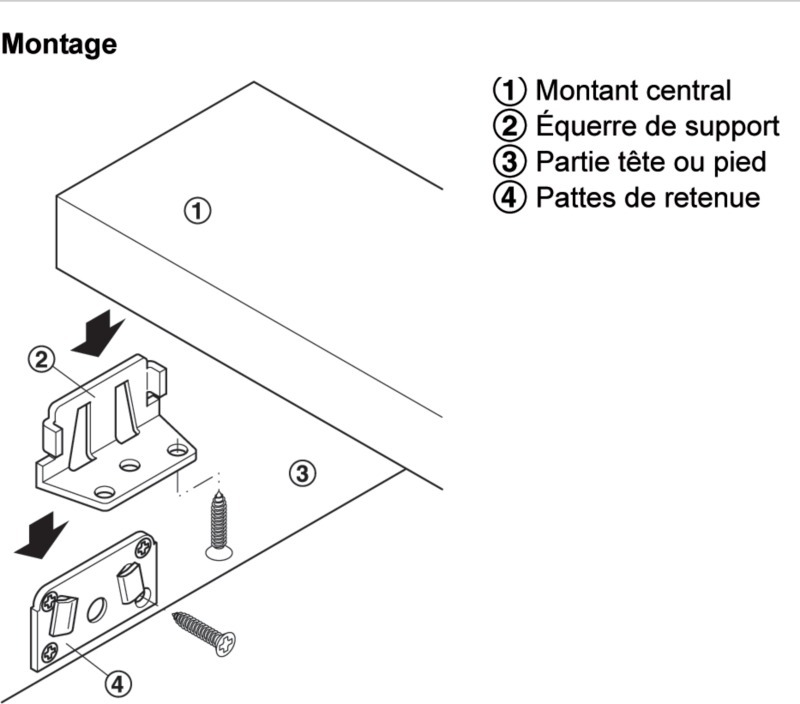 Montage

① Montant central
② Équerre de support
③ Partie tête ou pied
④ Pattes de retenue

①

②

③

④