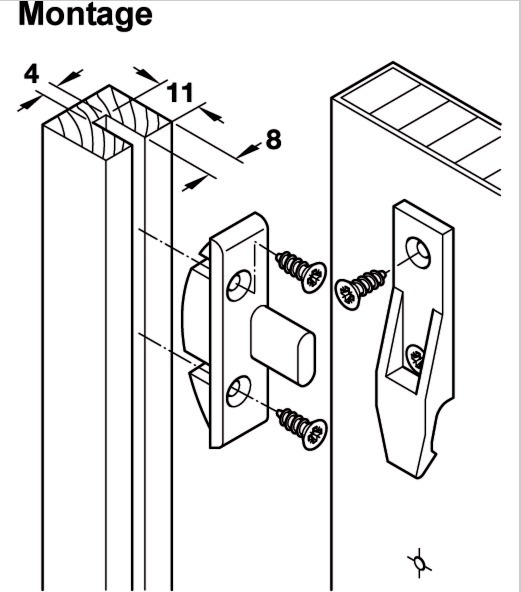 Montage

4

11

8