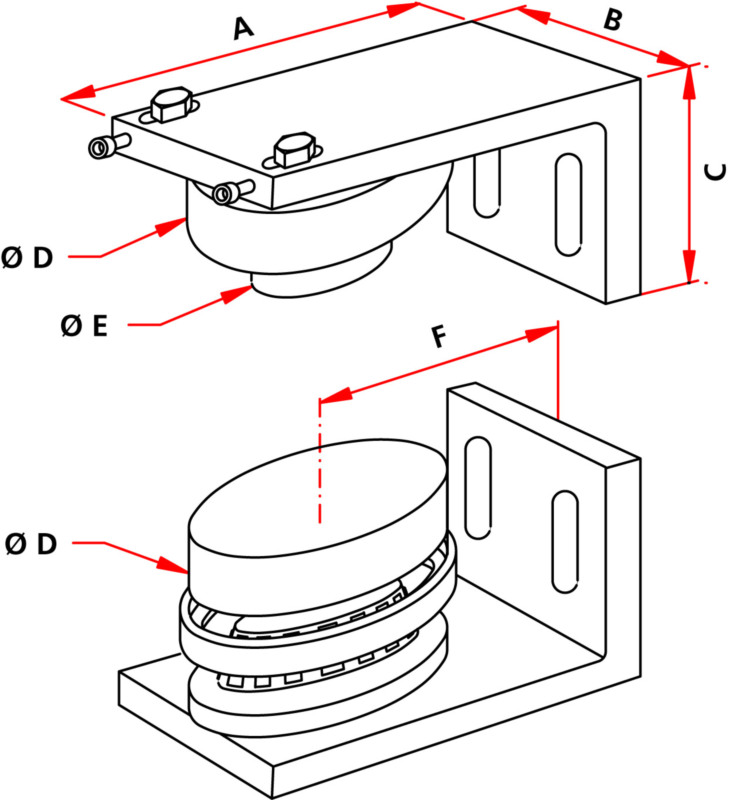 A
B
C
Ø D
Ø E
F
Ø D