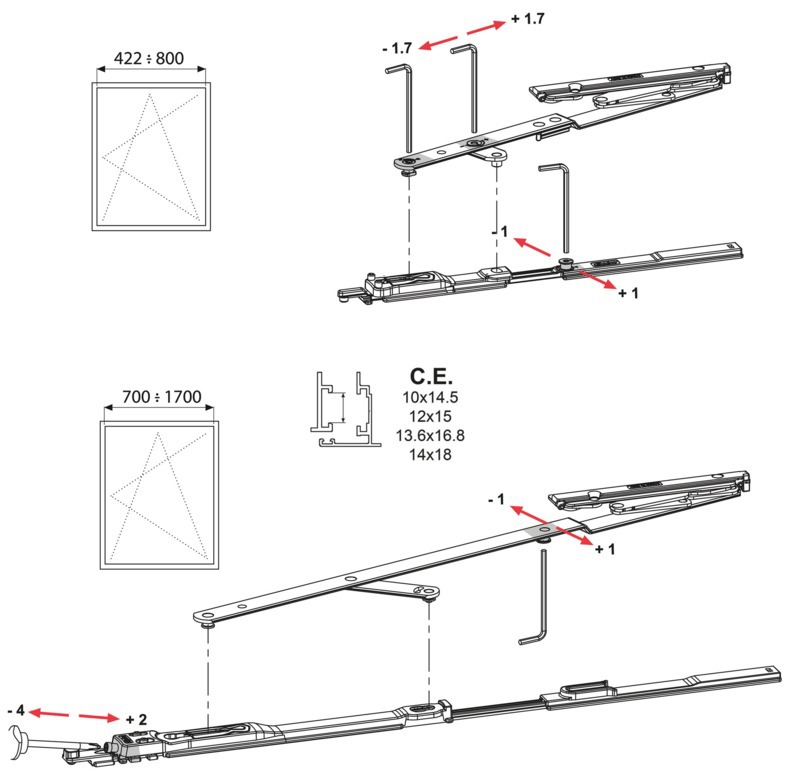 422 ÷ 800

- 1.7

+ 1.7

- 1

+ 1

700 ÷ 1700

C.E.
10x14.5
12x15
13.6x16.8
14x18

- 1

+ 1

- 4

+ 2