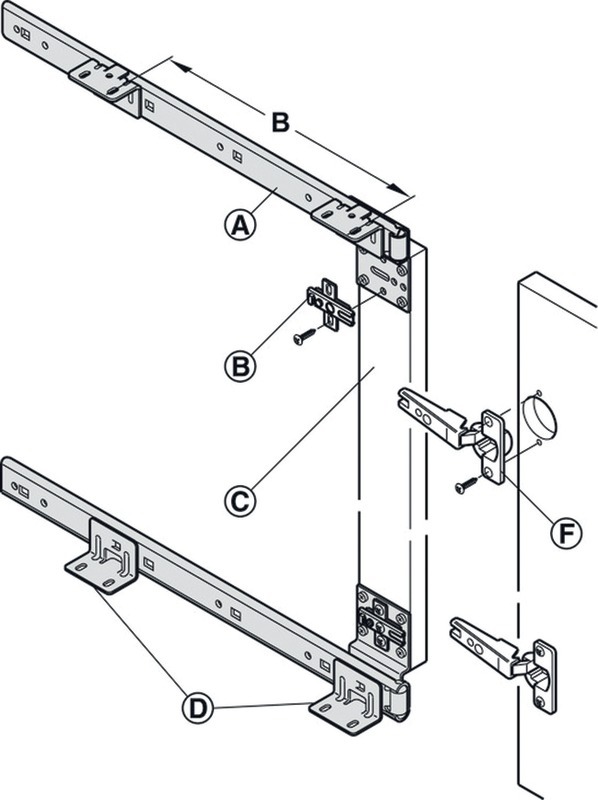 B
A
B
C
F
D