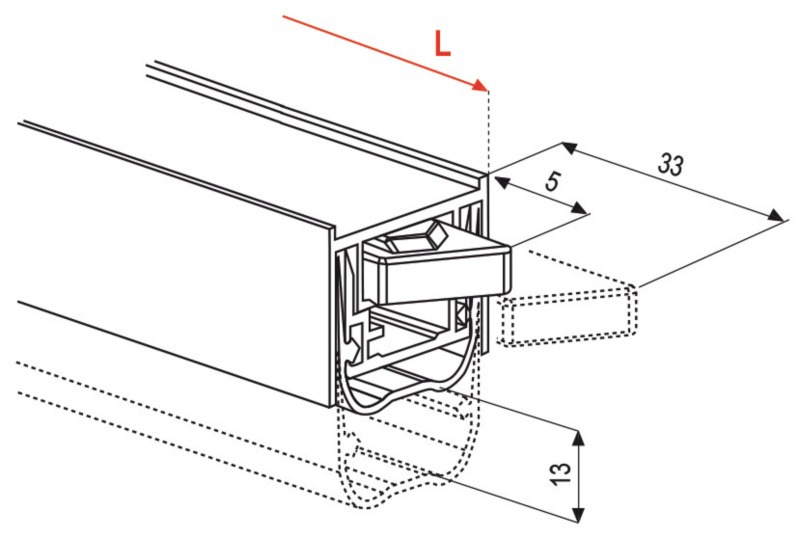 L
33
5
13