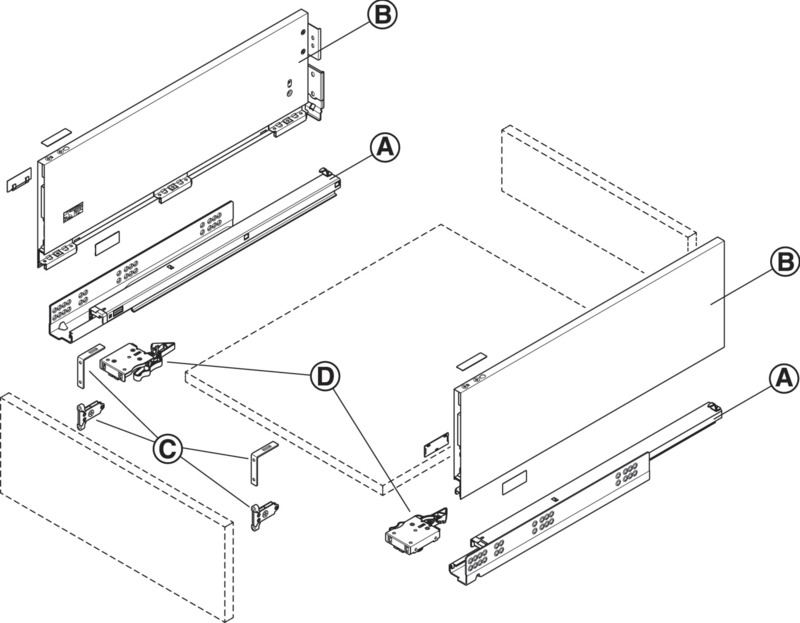 B
A
B
D
A
C