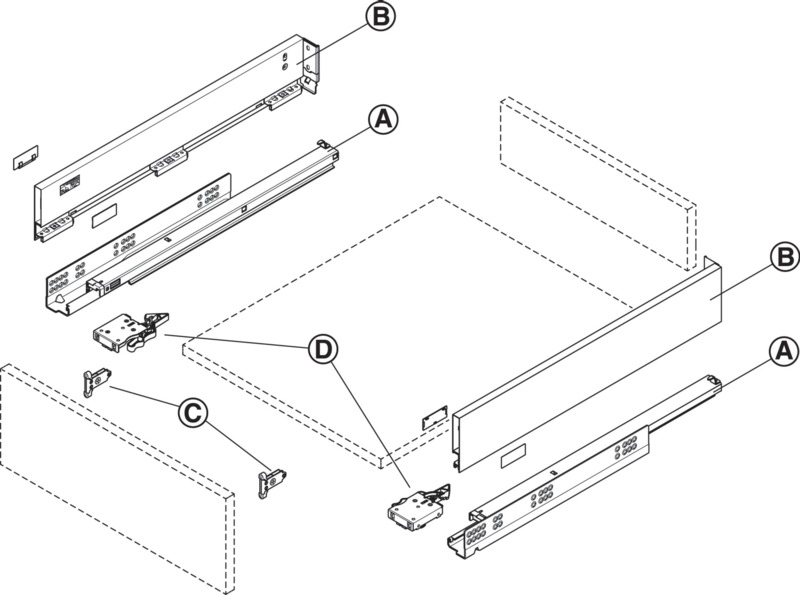 B
A
B
D
A
C